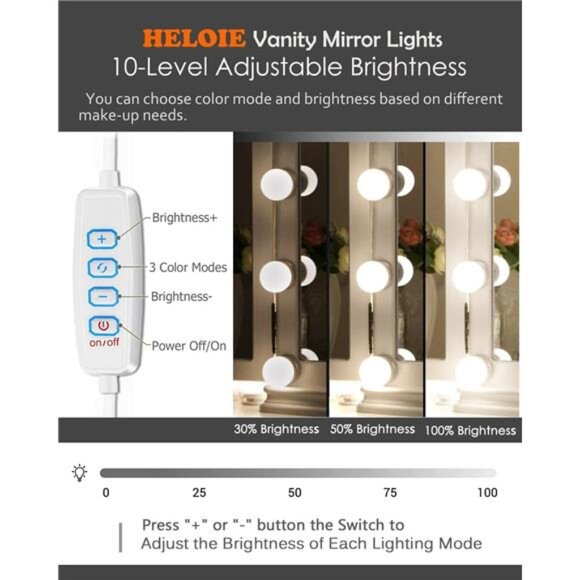 HELOIE Vanity Mirror Lights
10-Level Adjustable Brightness

You can choose color mode and brightness based on different make-up needs.

Brightness+
3 Color Modes
Brightness-
on/off
Power Off/On

30% Brightness 50% Brightness 100% Brightness

0 25 50 75 100

Press "+" or "-" button the Switch to Adjust the Brightness of Each Lighting Mode